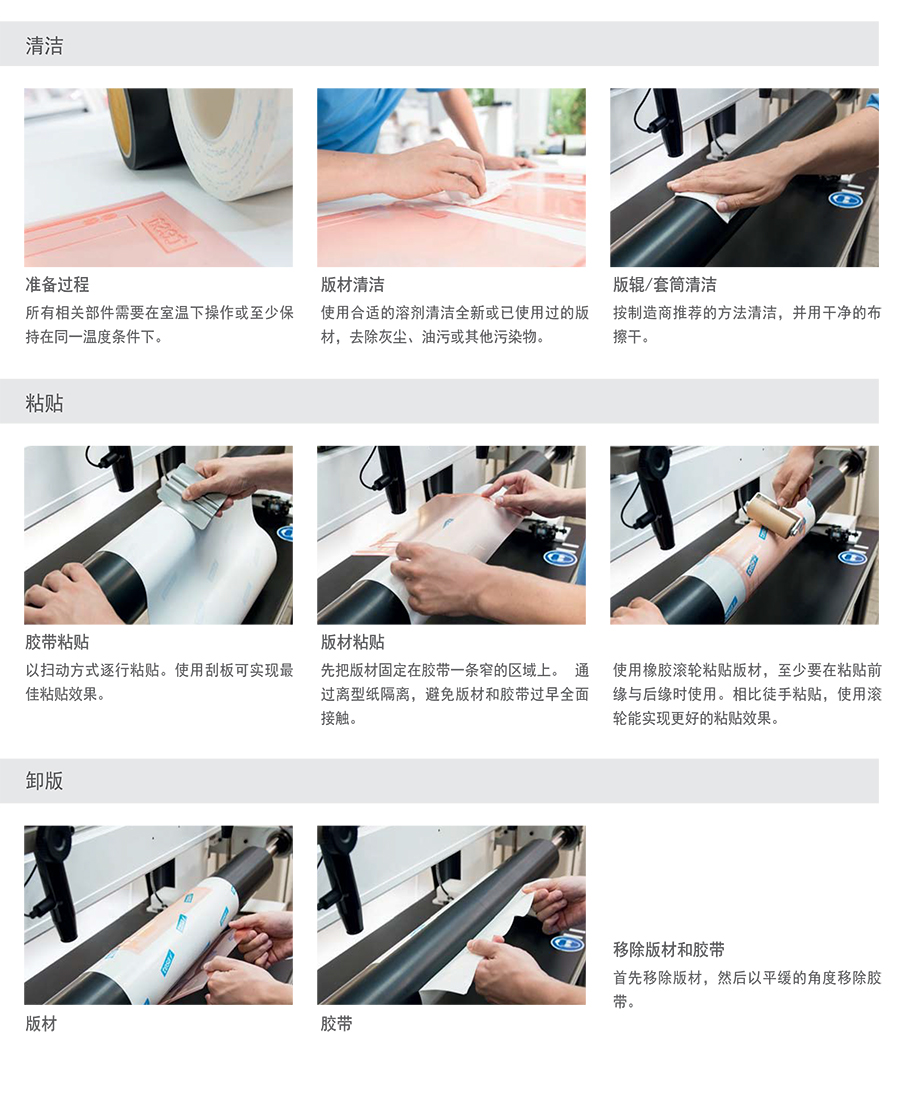 清洁

准备过程
所有相关部件需要在室温下操作或至少保持在同一温度条件下。

版材清洁
使用合适的溶剂清洁全新或已使用过的版材，去除灰尘、油污或其他污染物。

版辊/套筒清洁
按制造商推荐的方法清洁，并用干净的布擦干。

粘贴

胶带粘贴
以扫动方式逐行粘贴。使用刮板可实现最佳粘贴效果。

版材粘贴
先把版材固定在胶带一条窄的区域上。 通过离型纸隔离，避免版材和胶带过早全面接触。

使用橡胶滚轮粘贴版材，至少要在粘贴前缘与后缘时使用。相比徒手粘贴，使用滚轮能实现更好的粘贴效果。

卸版

版材

胶带

移除版材和胶带
首先移除版材，然后以平缓的角度移除胶带。